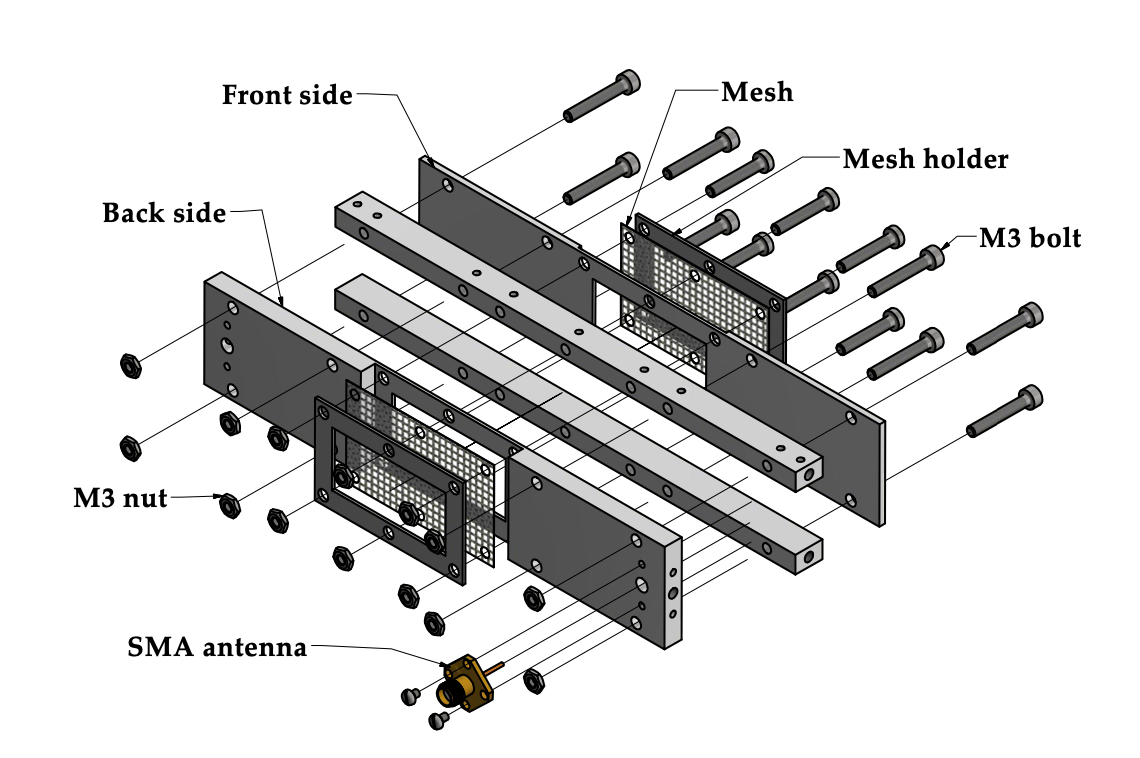 Front side
Mesh
Mesh holder
Back side
M3 bolt
M3 nut
SMA antenna